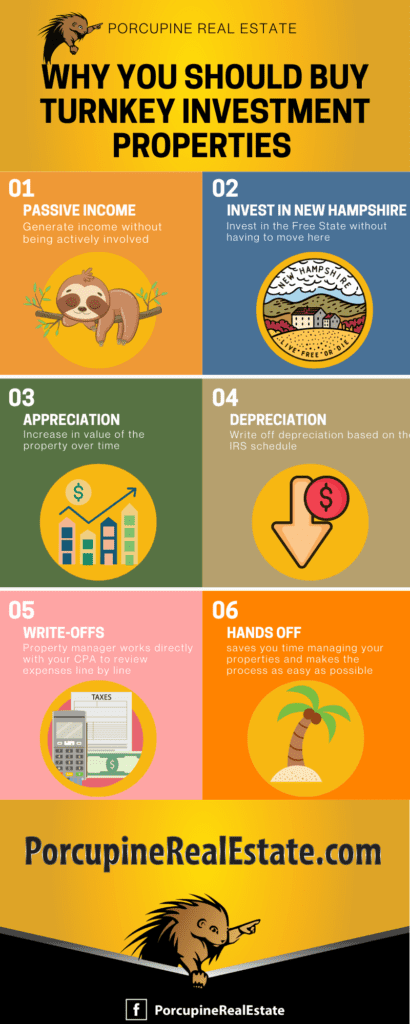 PORCUPINE REAL ESTATE

WHY YOU SHOULD BUY TURNKEY INVESTMENT PROPERTIES

01
PASSIVE INCOME
Generate income without being actively involved

02
INVEST IN NEW HAMPSHIRE
Invest in the Free State without having to move here

NEW HAMPSHIRE
LIVE FREE OR DIE

03
APPRECIATION
Increase in value of the property over time

$

04
DEPRECIATION
Write off depreciation based on the IRS schedule

$

05
WRITE-OFFS
Property manager works directly with your CPA to review expenses line by line

TAXES

$

06
HANDS OFF
saves you time managing your properties and makes the process as easy as possible

PorcupineRealEstate.com

f PorcupineRealEstate